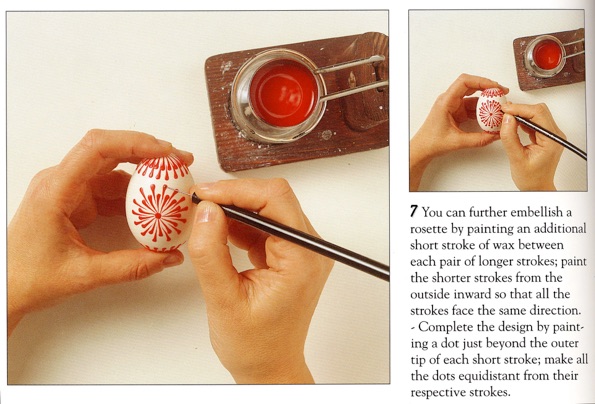 7 You can further embellish a rosette by painting an additional short stroke of wax between each pair of longer strokes; paint the shorter strokes from the outside inward so that all the strokes face the same direction.
- Complete the design by painting a dot just beyond the outer tip of each short stroke; make all the dots equidistant from their respective strokes.